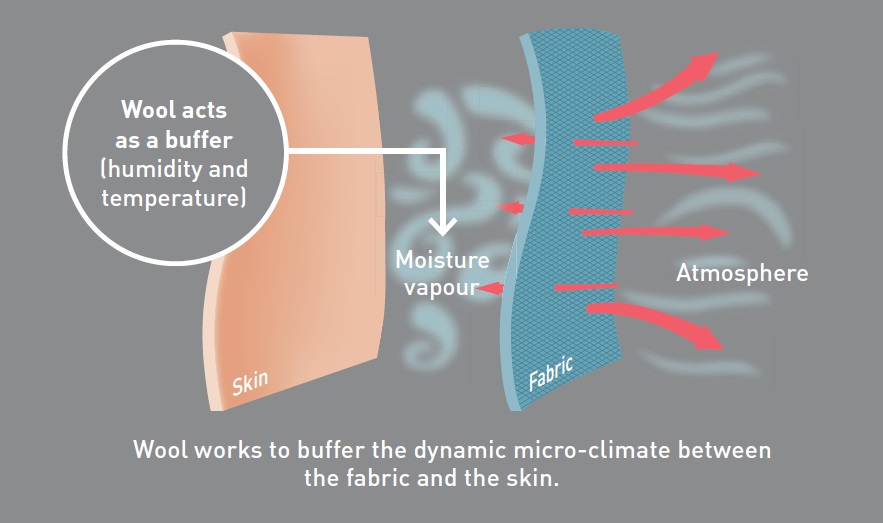 Wool acts as a buffer (humidity and temperature)

Moisture vapour

Atmosphere

Skin

Fabric

Wool works to buffer the dynamic micro-climate between the fabric and the skin.