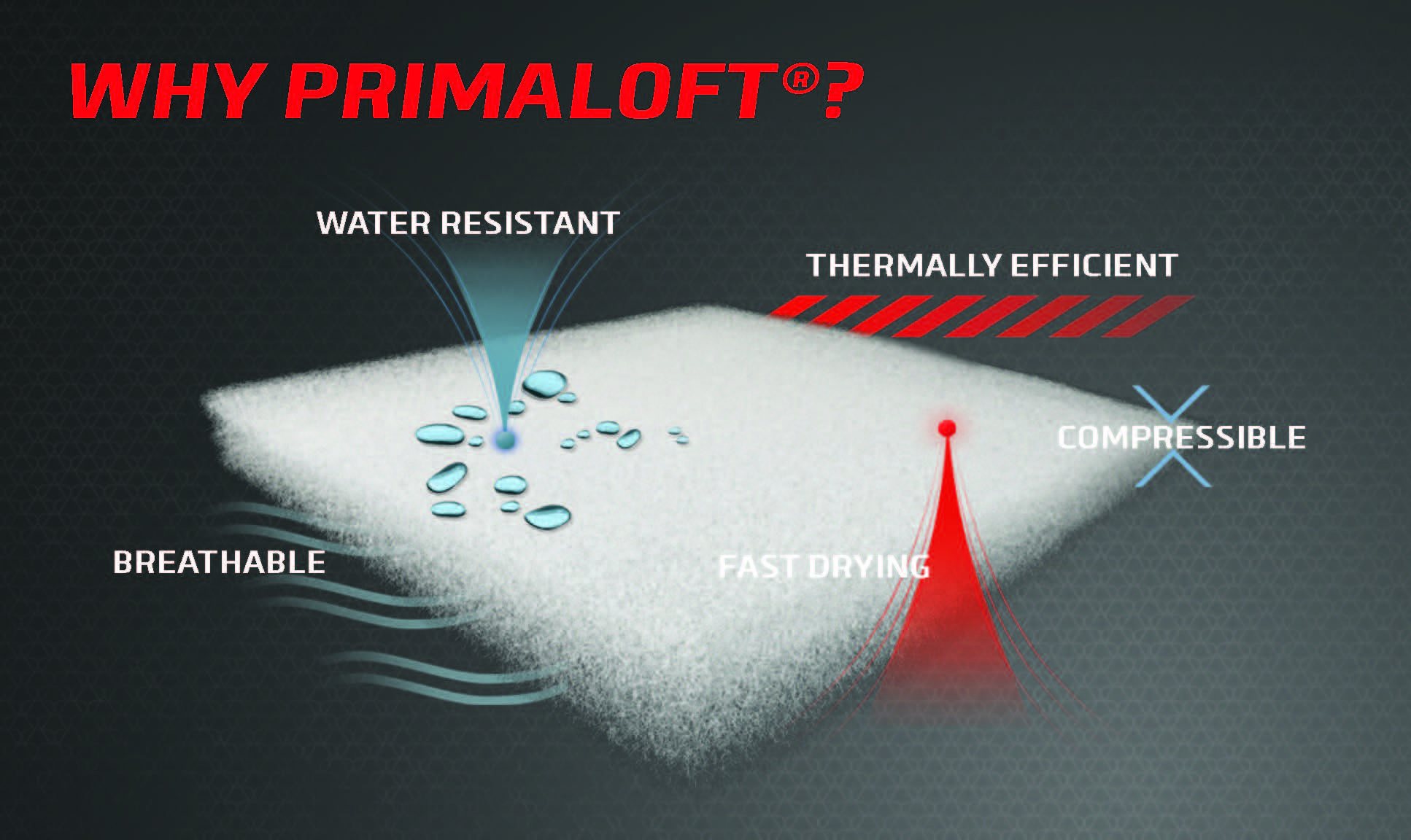 WHY PRIMALOFT®?

WATER RESISTANT

THERMALLY EFFICIENT

COMPRESSIBLE

BREATHABLE

FAST DRYING