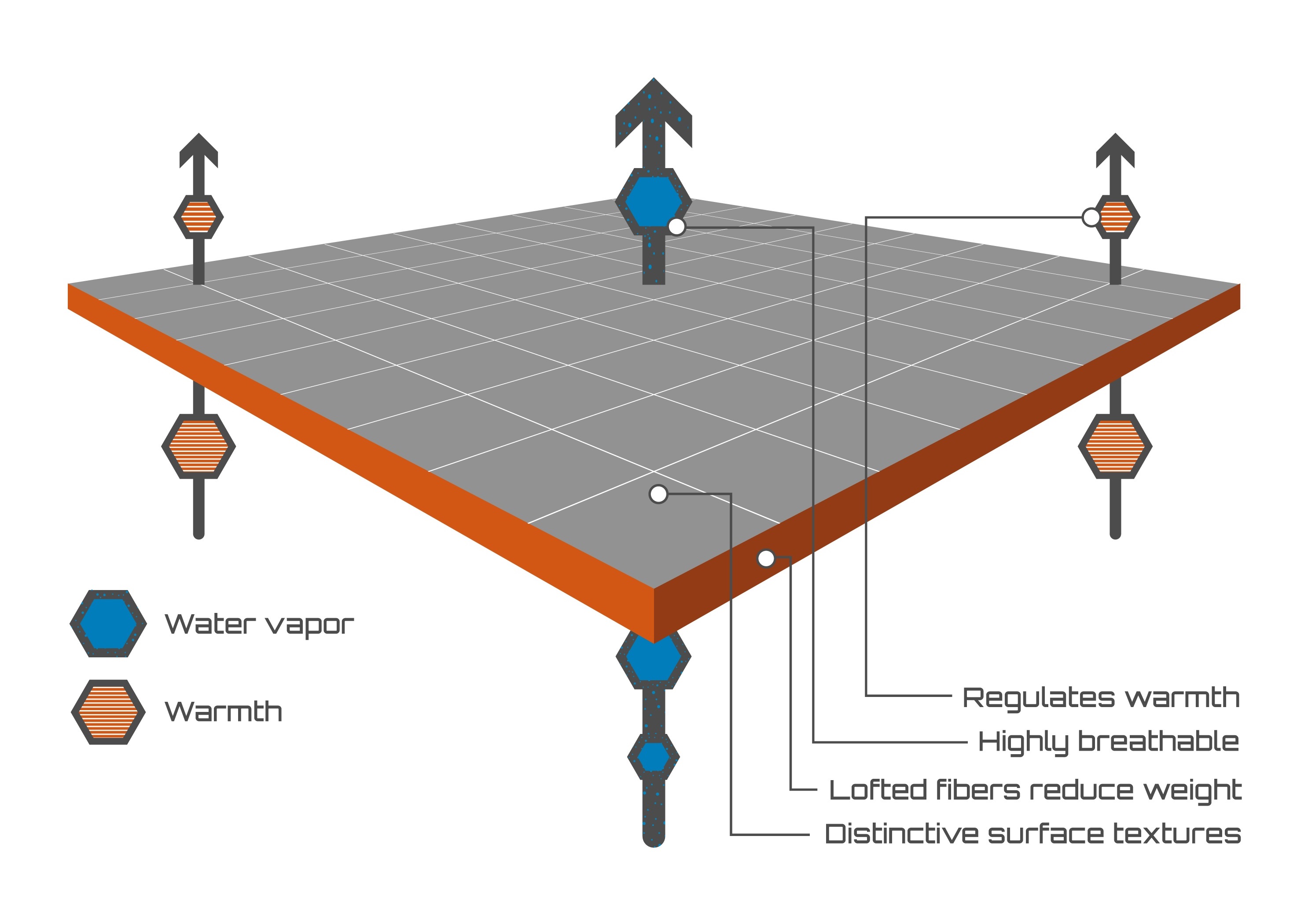 Water vapor

Warmth

Regulates warmth

Highly breathable

Lofted fibers reduce weight

Distinctive surface textures